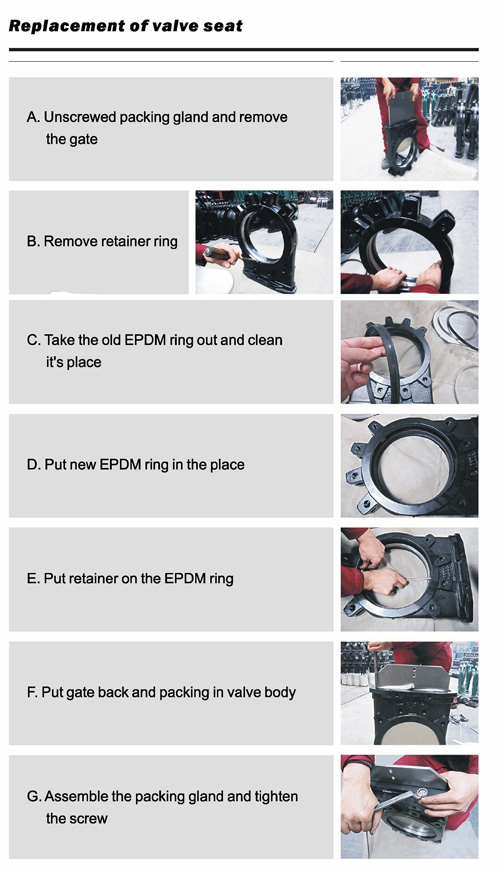 Replacement of valve seat

A. Unscrewed packing gland and remove the gate

B. Remove retainer ring

C. Take the old EPDM ring out and clean it's place

D. Put new EPDM ring in the place

E. Put retainer on the EPDM ring

F. Put gate back and packing in valve body

G. Assemble the packing gland and tighten the screw